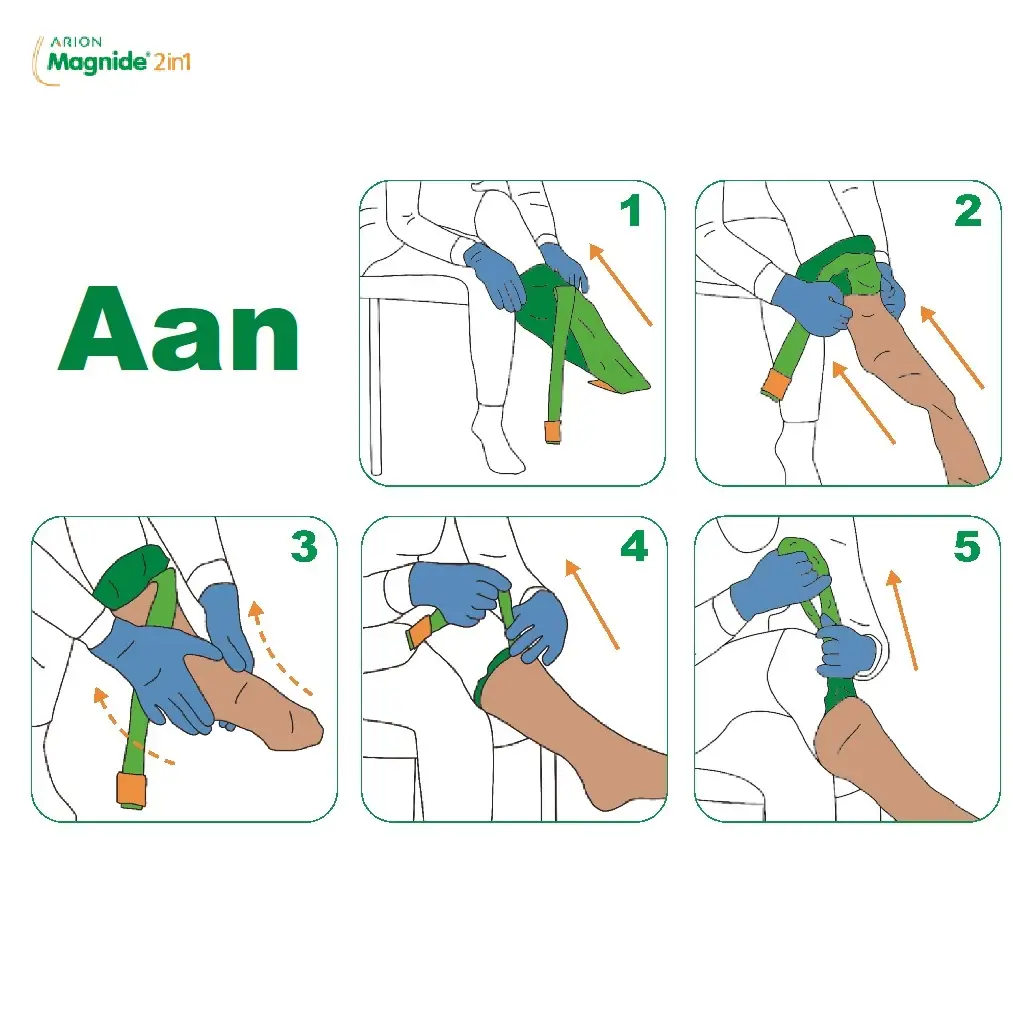 ARION
Magnide® 2in1

Aan

1

2

3

4

5